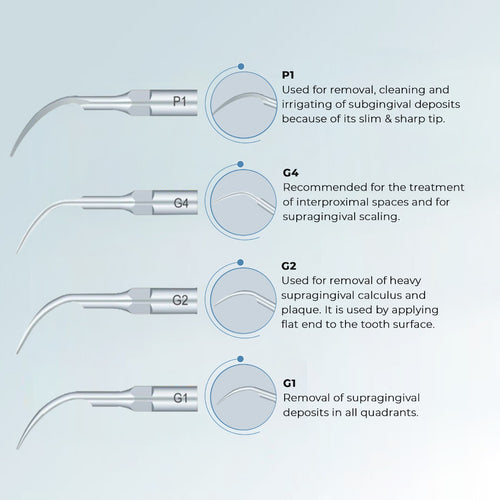 P1

P1
Used for removal, cleaning and irrigating of subgingival deposits because of its slim & sharp tip.

G4

G4
Recommended for the treatment of interproximal spaces and for supragingival scaling.

G2

G2
Used for removal of heavy supragingival calculus and plaque. It is used by applying flat end to the tooth surface.

G1

G1
Removal of supragingival deposits in all quadrants.